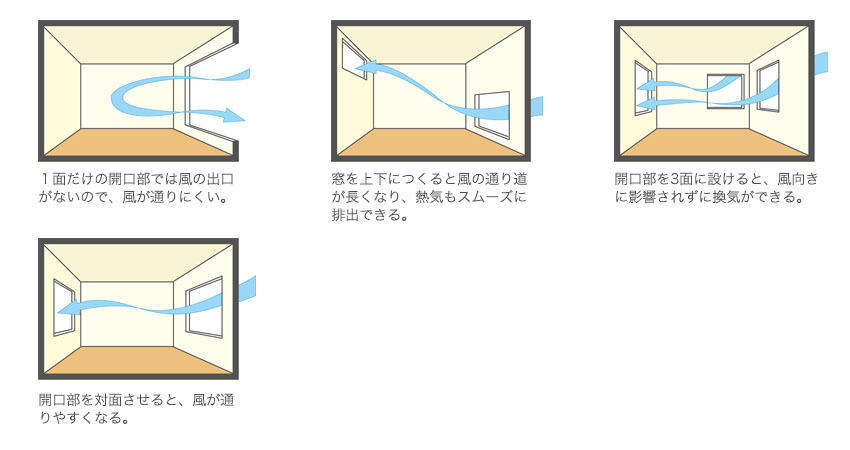 1面だけの開口部では風の出口がないので、風が通りにくい。

窓を上下につくると風の通り道が長くなり、熱気もスムーズに排出できる。

開口部を3面に設けると、風向きに影響されずに換気ができる。

開口部を対面させると、風が通りやすくなる。