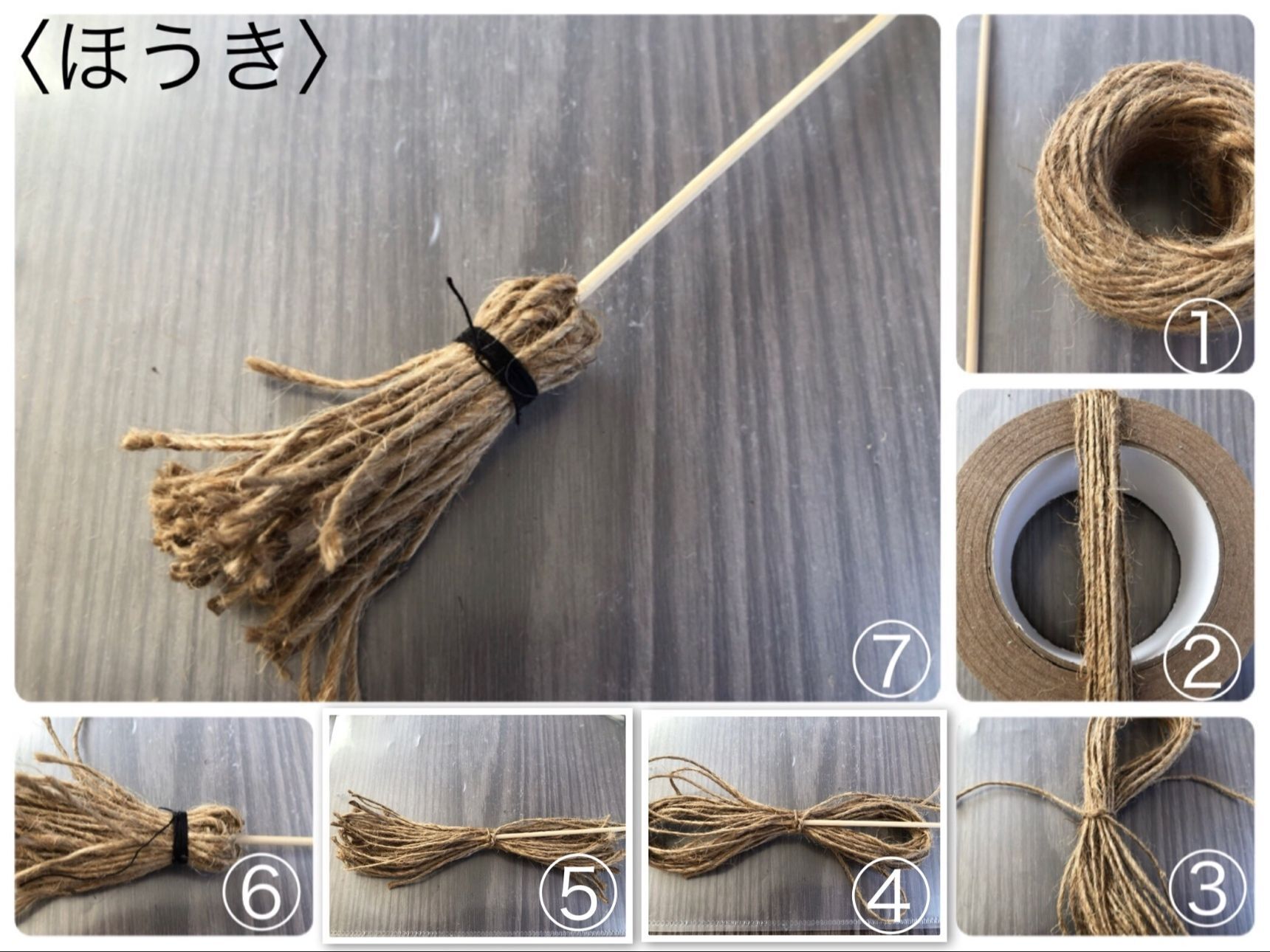 〈ほうき〉

⑦

①

②

⑥

⑤

④

③