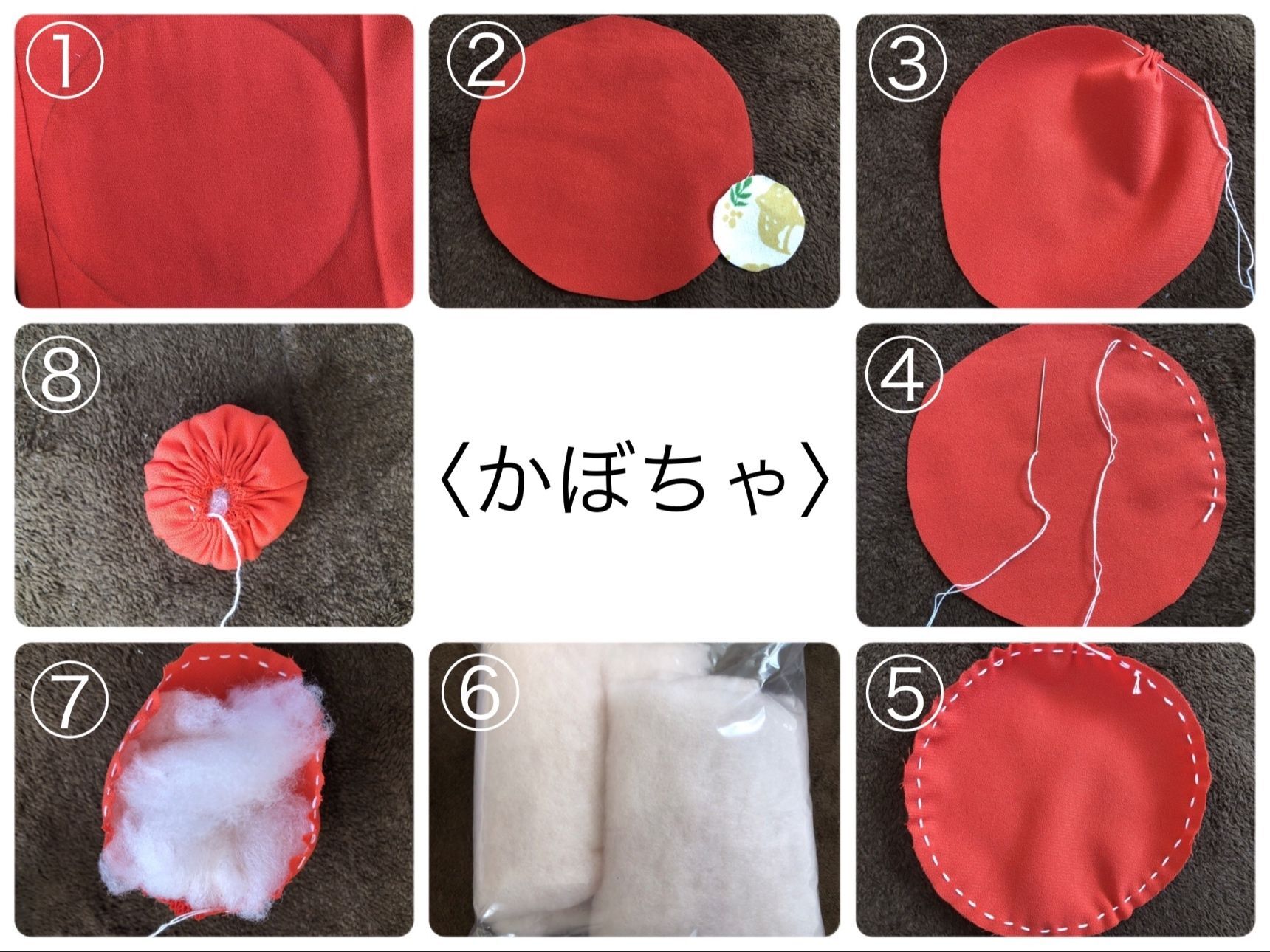 ①
②
③
⑧
〈かぼちゃ〉
④
⑦
⑥
⑤