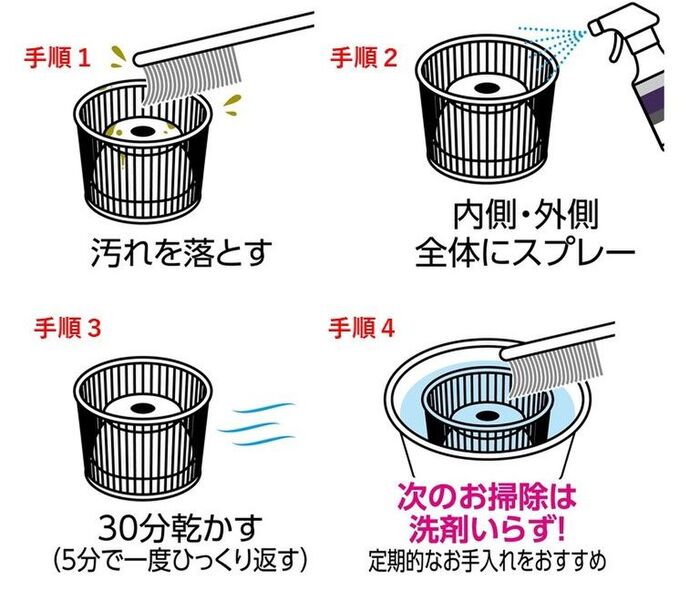 手順 1

汚れを落とす

手順 2

内側・外側
全体にスプレー

手順 3

30分乾かす
(5分で一度ひっくり返す)

手順 4

次のお掃除は
洗剤いらず!
定期的なお手入れをおすすめ