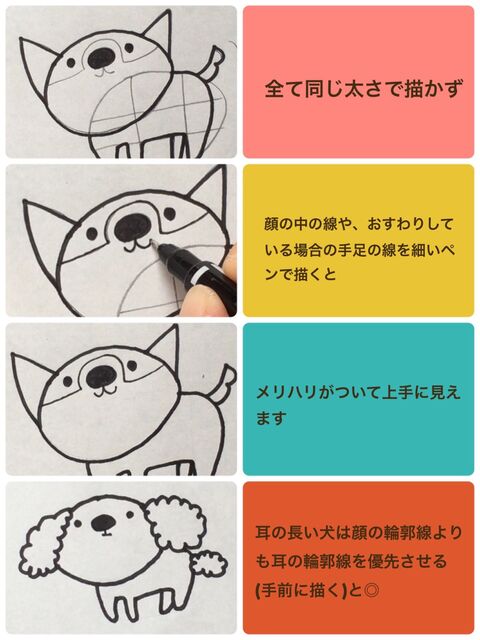 全て同じ太さで描かず

顔の中の線や、おすわりしている場合の手足の線を細いペンで描くと

メリハリがついて上手に見えます

耳の長い犬は顔の輪郭線よりも耳の輪郭線を優先させる(手前に描く)と◎