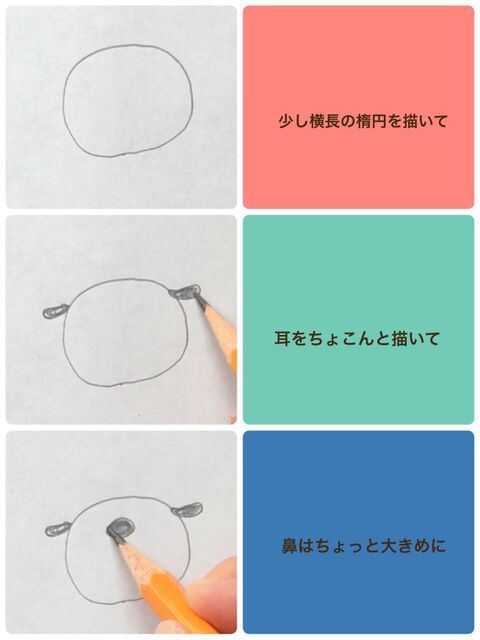 少し横長の楕円を描いて

耳をちょこんと描いて

鼻はちょっと大きめに