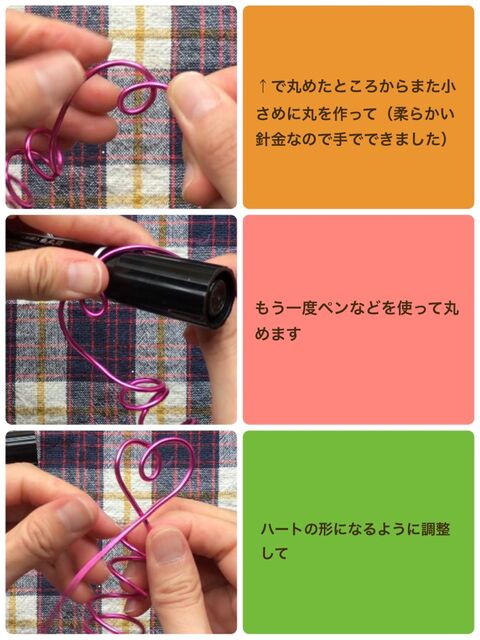 ↑で丸めたところからまた小さめに丸を作って（柔らかい針金なので手でできました）

もう一度ペンなどを使って丸めます

ハートの形になるように調整して