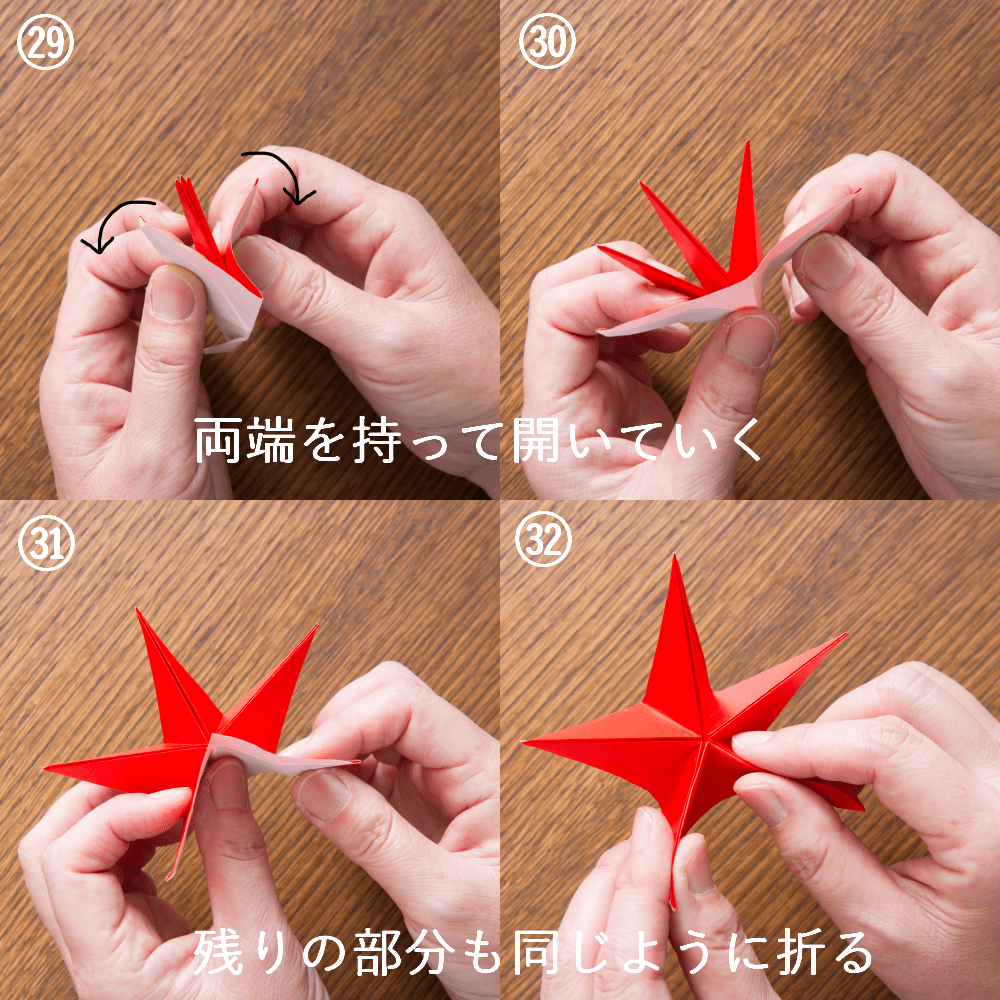 ㉙
㉚
両端を持って開いていく
㉛
㉜
残りの部分も同じように折る