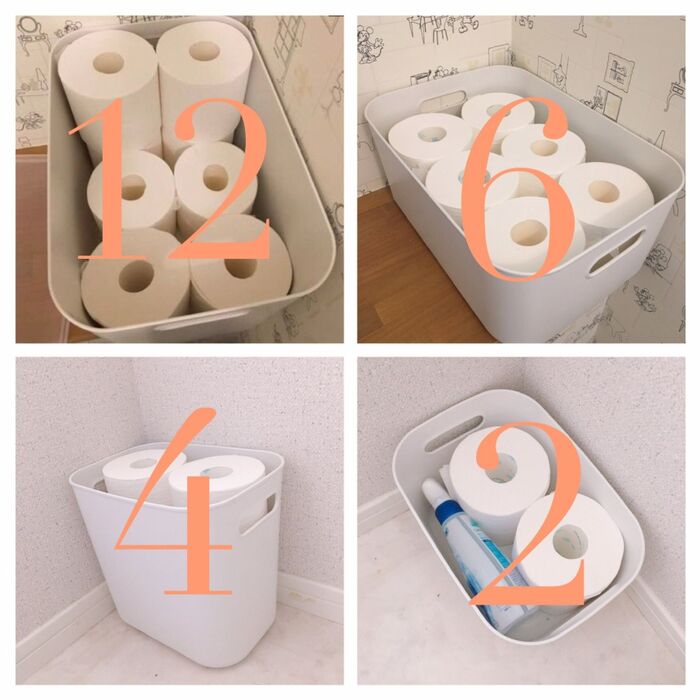 12

6

4

2