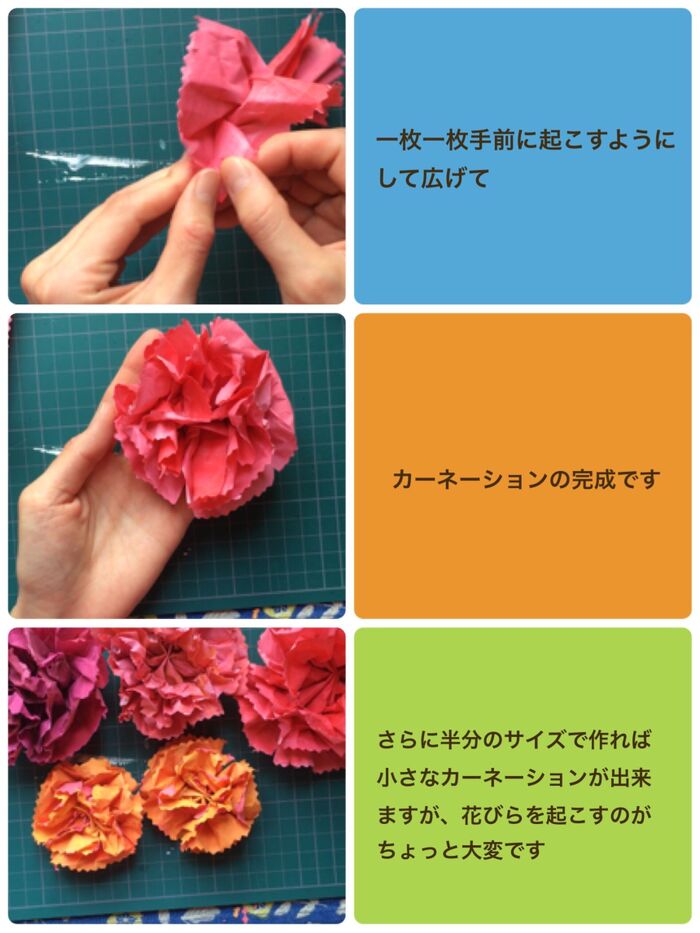 一枚一枚手前に起こすようにして広げて

カーネーションの完成です

さらに半分のサイズで作れば小さなカーネーションが出来ますが、花びらを起こすのがちょっと大変です