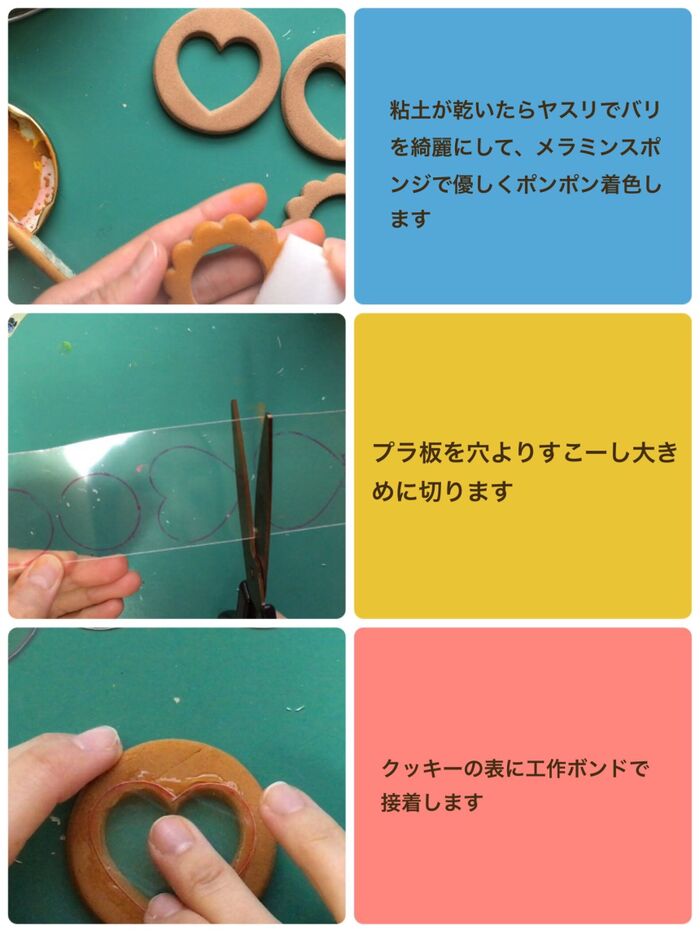 粘土が乾いたらヤスリでバリを綺麗にして、メラミンスポンジで優しくポンポン着色します

プラ板を穴よりすこーし大きめに切ります

クッキーの表に工作ボンドで接着します